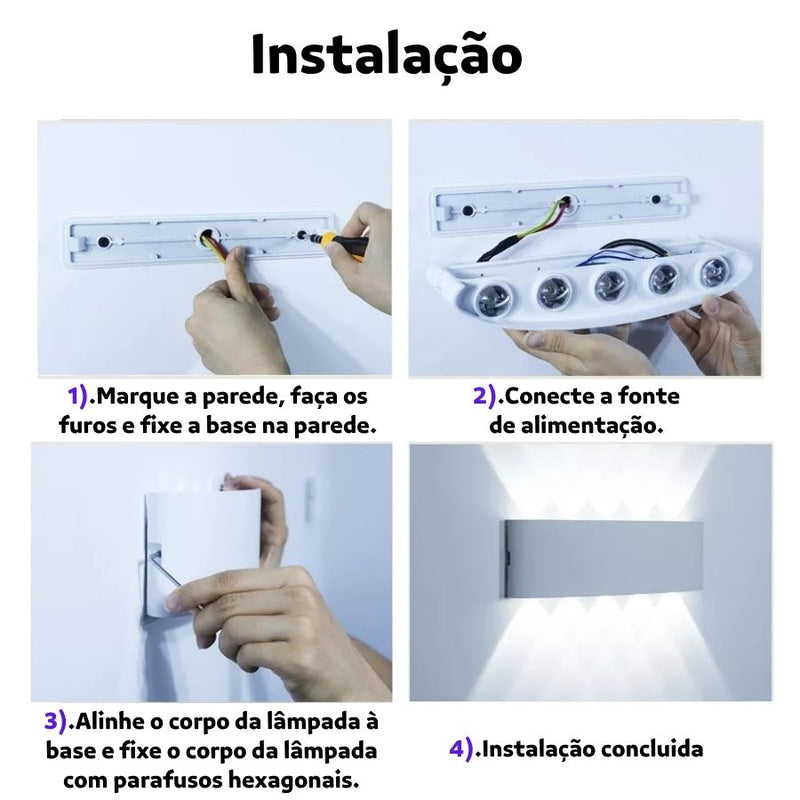 Instalação

1).Marque a parede, faça os furos e fixe a base na parede.

2).Conecte a fonte de alimentação.

3).Alinhe o corpo da lâmpada à base e fixe o corpo da lâmpada com parafusos hexagonais.

4).Instalação concluida